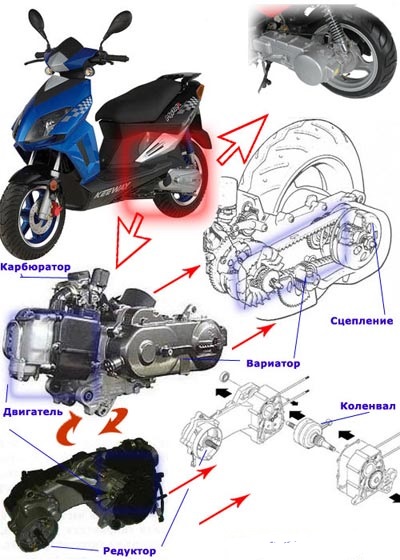 KEEWAY

Карбюратор

Сцепление

Вариатор

Двигатель

Коленвал

Редуктор