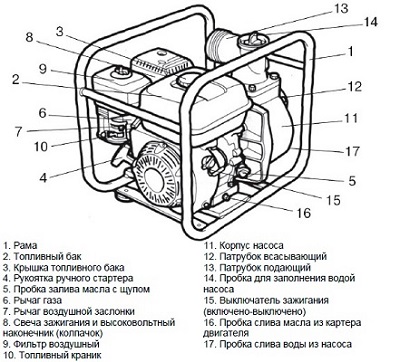 13
14
3
8
1
9
2
12
6
11
7
10
17
4
5
15
16

1. Рама
2. Топливный бак
3. Крышка топливного бака
4. Рукоятка ручного стартера
5. Пробка залива масла с щупом
6. Рычаг газа
7. Рычаг воздушной заслонки
8. Свеча зажигания и высоковольтный наконечник (колпачок)
9. Фильтр воздушный
10. Топливный краник

11. Корпус насоса
12. Патрубок всасывающий
13. Патрубок подающий
14. Пробка для заполнения водой насоса
15. Выключатель зажигания (включено-выключено)
16. Пробка слива масла из картера двигателя
17. Пробка слива воды из насоса